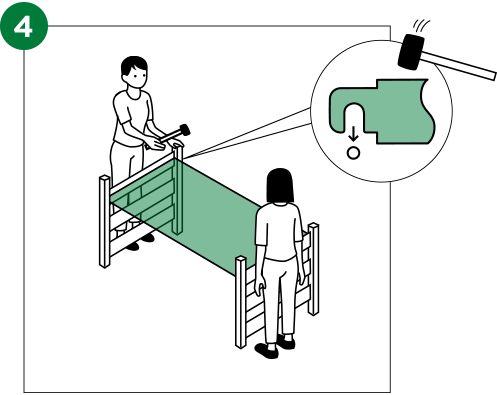 4